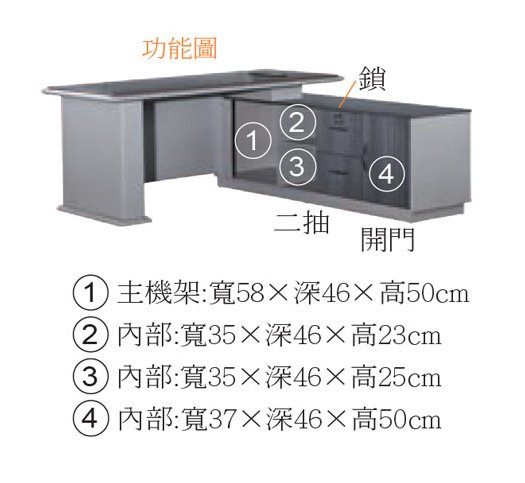 功能圖

鎖

1
2
3
4

二抽
開門

1 主機架:寬58×深46×高50cm
2 內部:寬35×深46×高23cm
3 內部:寬35×深46×高25cm
4 內部:寬37×深46×高50cm